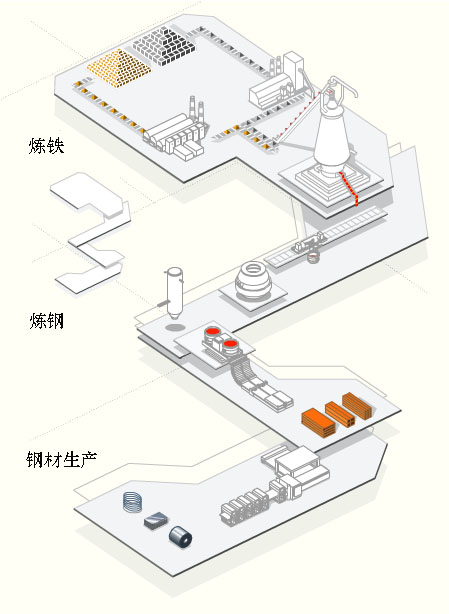 炼铁

炼钢

钢材生产